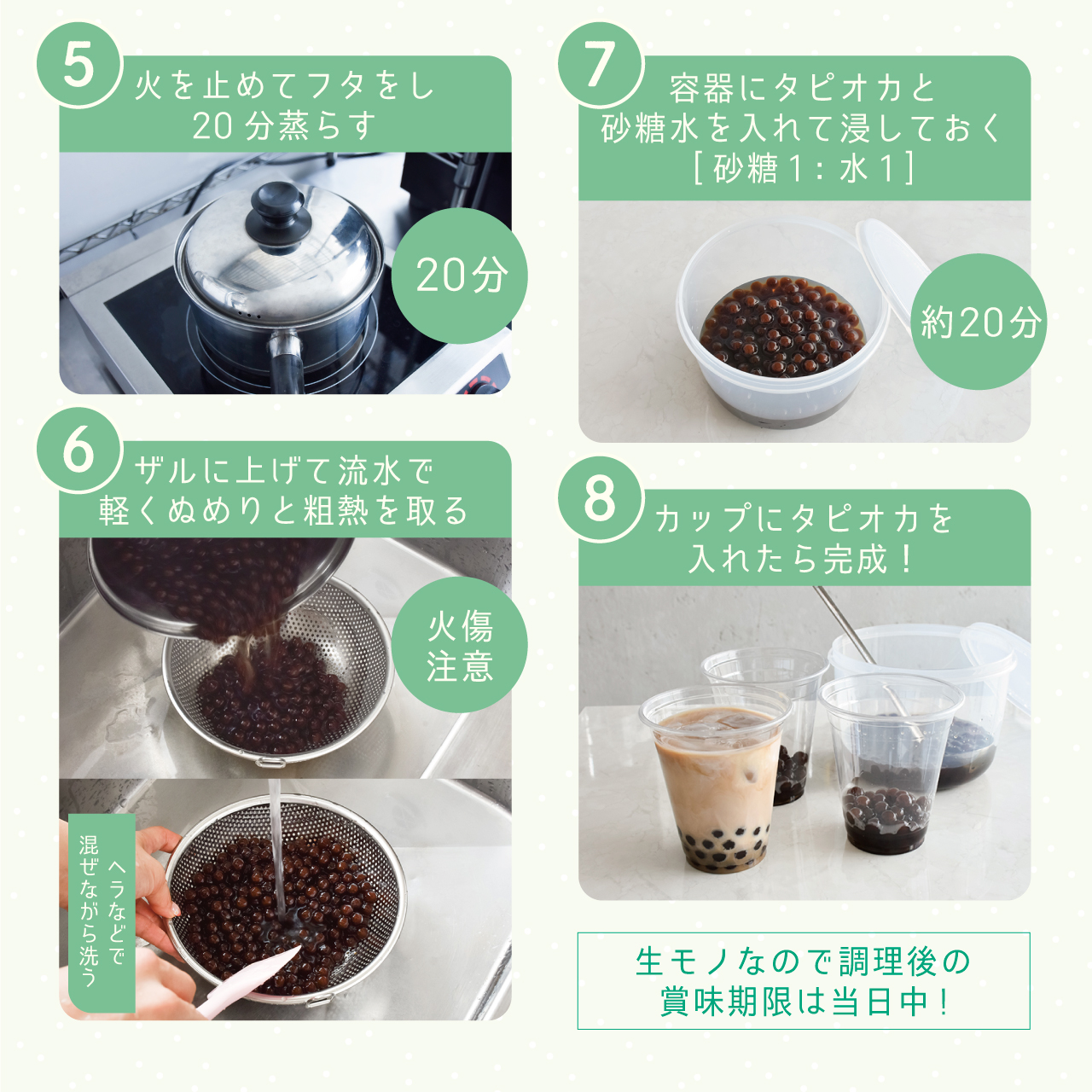 5
火を止めてフタをし
20分蒸らす

20分

6
ザルに上げて流水で
軽くぬめりと粗熱を取る

火傷
注意

ヘラなどで
混ぜながら洗う

7
容器にタピオカと
砂糖水を入れて浸しておく
[砂糖1：水1]

約20分

8
カップにタピオカを
入れたら完成！

生モノなので調理後の
賞味期限は当日中！