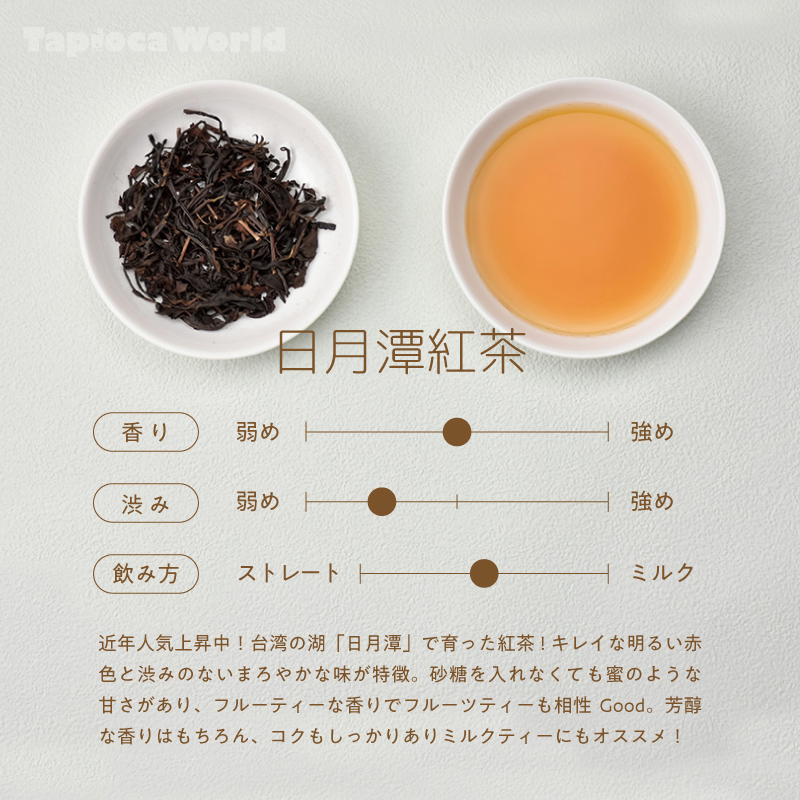 Tapioca World

日月潭紅茶

香り 弱め 強め

渋み 弱め 強め

飲み方 ストレート ミルク

近年人気上昇中！台湾の湖「日月潭」で育った紅茶！キレイな明るい赤色と渋みのないまろやかな味が特徴。砂糖を入れなくても蜜のような甘さがあり、フルーティーな香りでフルーツティーも相性 Good。芳醇な香りはもちろん、コクもしっかりありミルクティーにもオススメ！